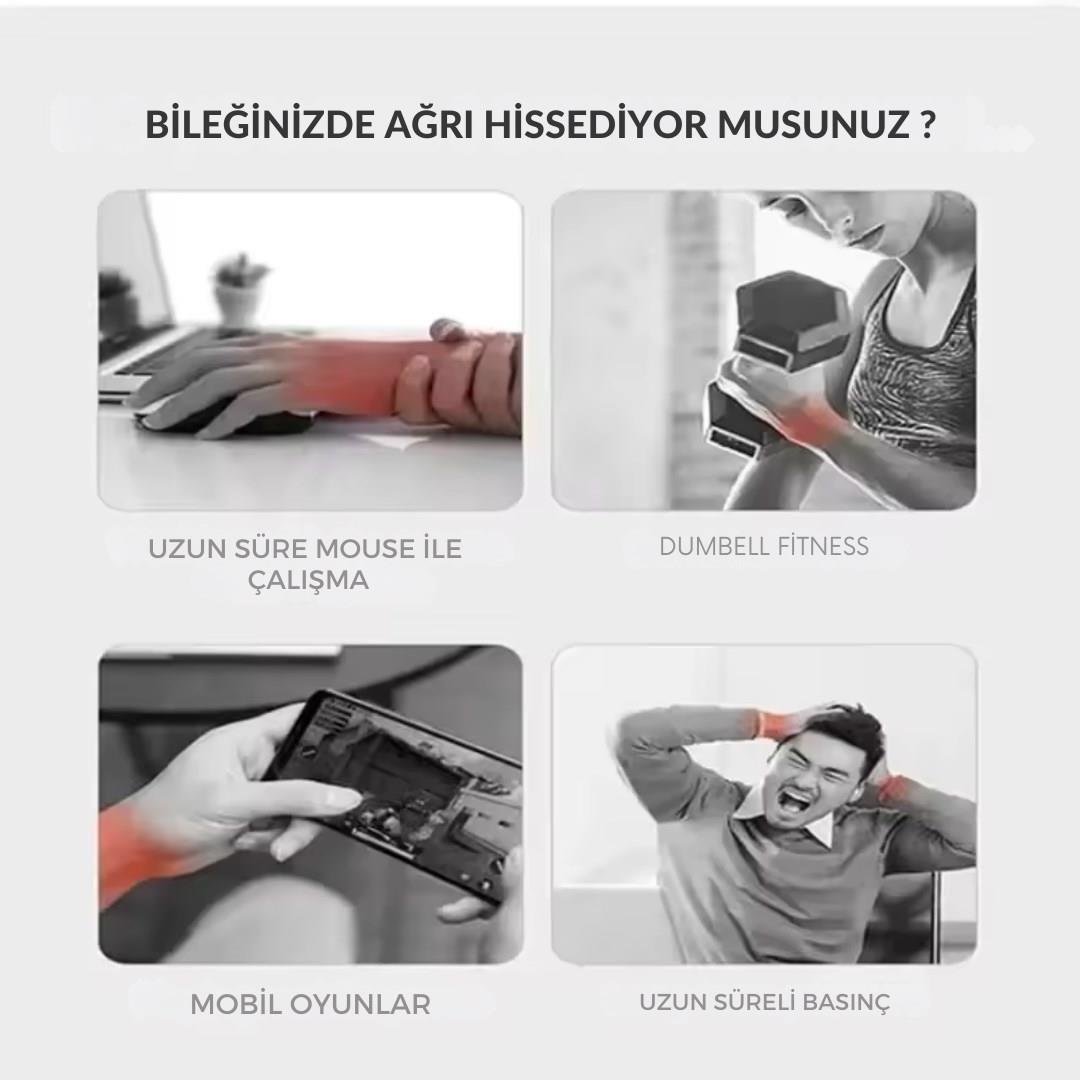 BİLEĞİNİZDE AĞRI HİSSEDİYOR MUSUNUZ ?

UZUN SÜRE MOUSE İLE ÇALIŞMA

DUMBELL FİTNESS

MOBİL OYUNLAR

UZUN SÜRELİ BASINÇ