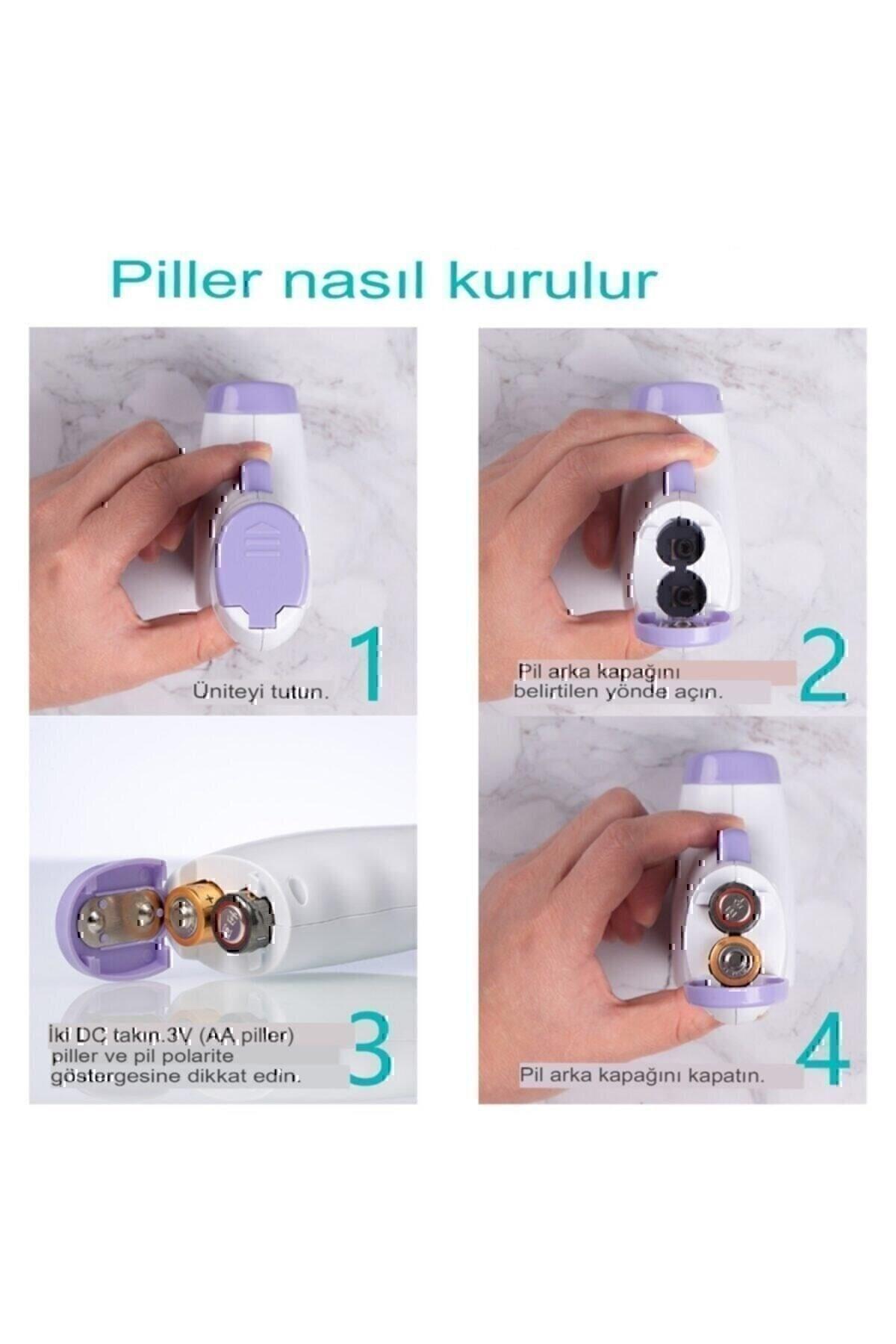 Piller nasıl kurulur

Üniteyi tutun.

1

Pil arka kapağını belirtilen yönde açın.

2

İki DC takın.3V (AA piller) piller ve pil polarite göstergesine dikkat edin.

3

Pil arka kapağını kapatın.

4