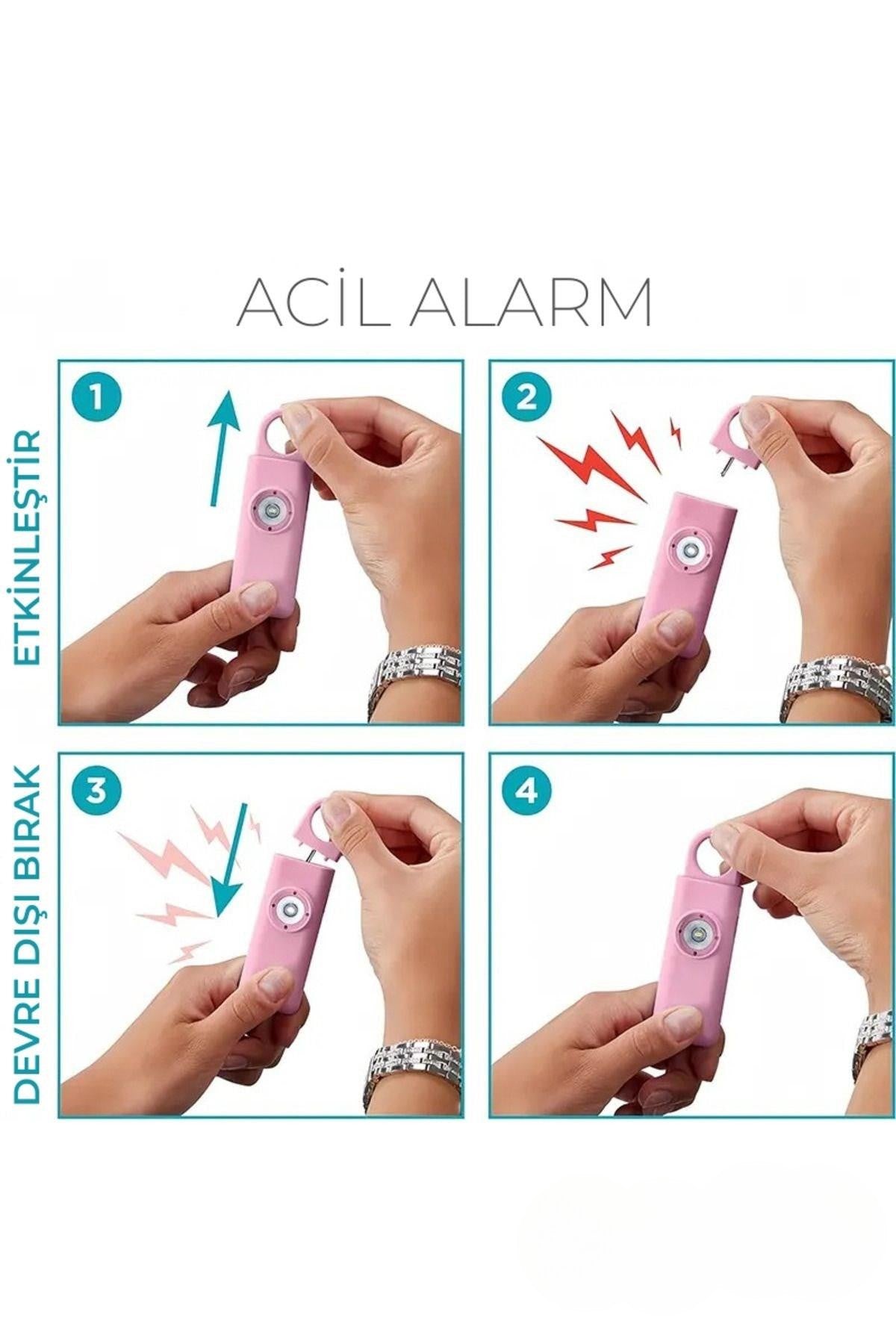 ACİL ALARM

ETKİNLEŞTİR

1

2

DEVRE DIŞI BIRAK

3

4